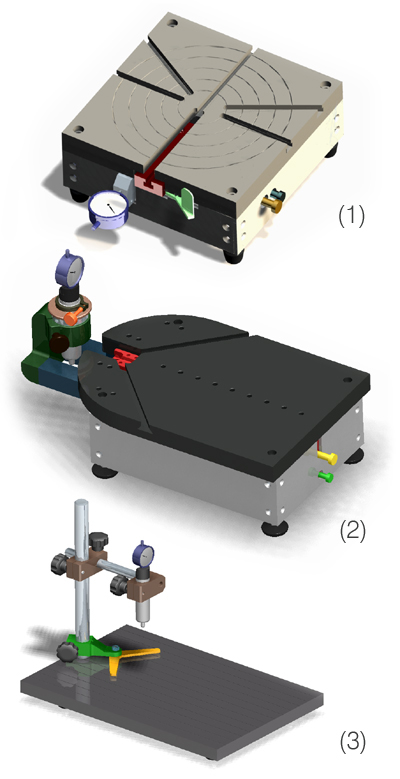 (1)

(2)

(3)